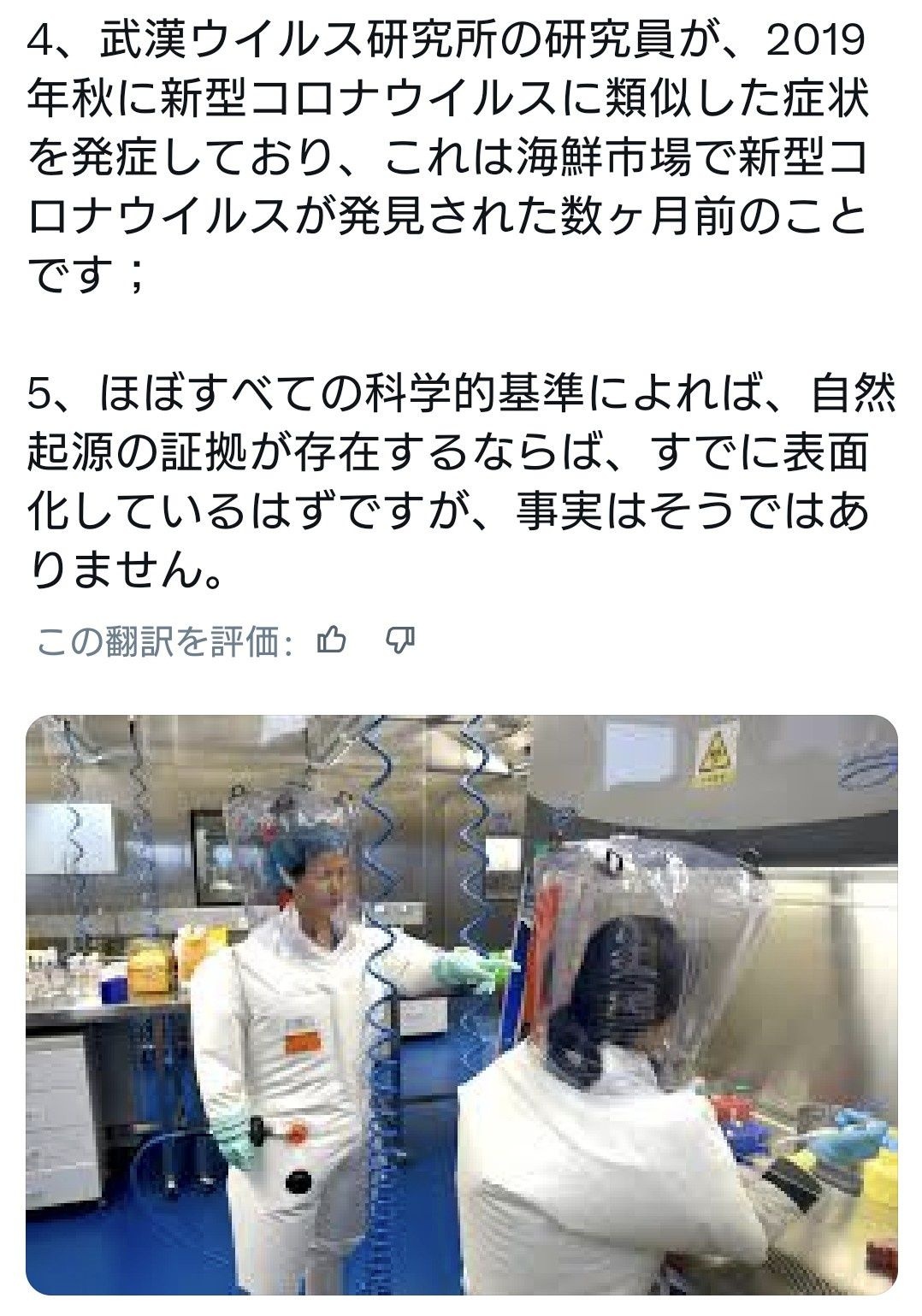 4、武漢ウイルス研究所の研究員が、2019年秋に新型コロナウイルスに類似した症状を発症しており、これは海鮮市場で新型コロナウイルスが発見された数ヶ月前のことです；

5、ほぼすべての科学的基準によれば、自然起源の証拠が存在するならば、すでに表面化しているはずですが、事実はそうではありません。

この翻訳を評価：