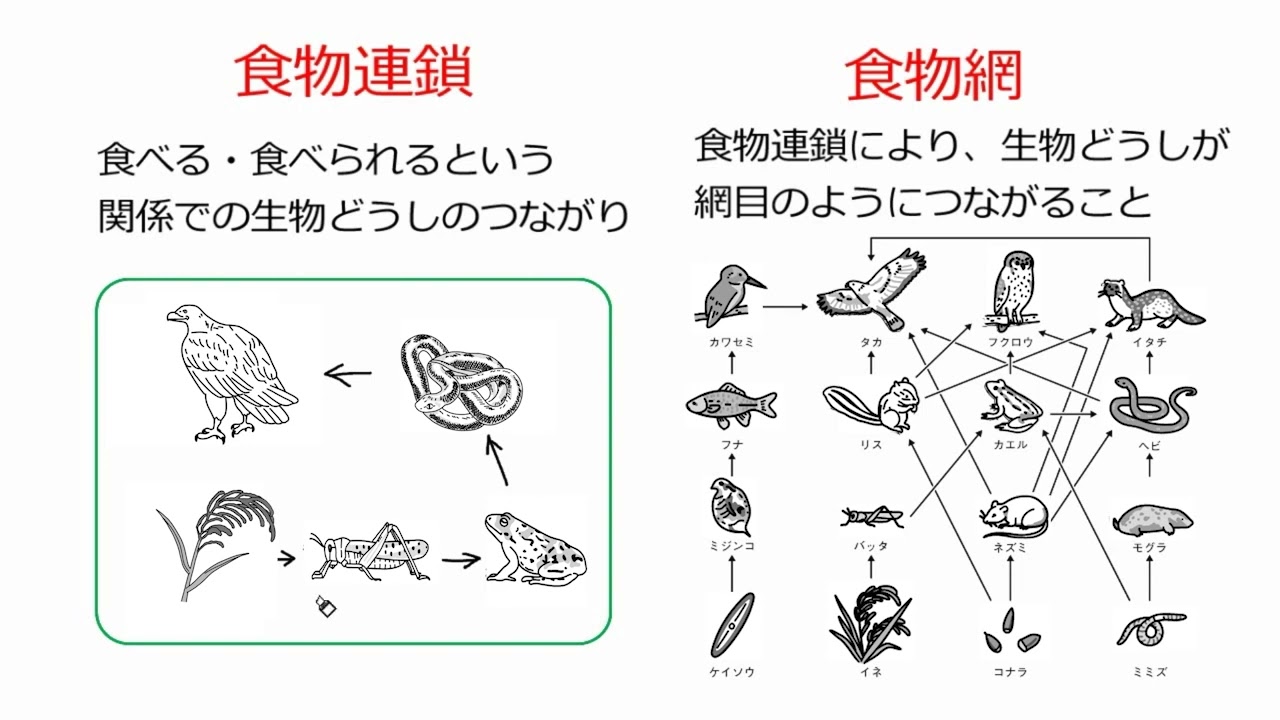 食物連鎖

食べる・食べられるという関係での生物どうしのつながり

食物網

食物連鎖により、生物どうしが網目のようにつながること

カワセミ
タカ
フクロウ
イタチ
フナ
リス
カエル
ヘビ
ミジンコ
バッタ
ネズミ
モグラ
ケイソウ
イネ
コナラ
ミミズ